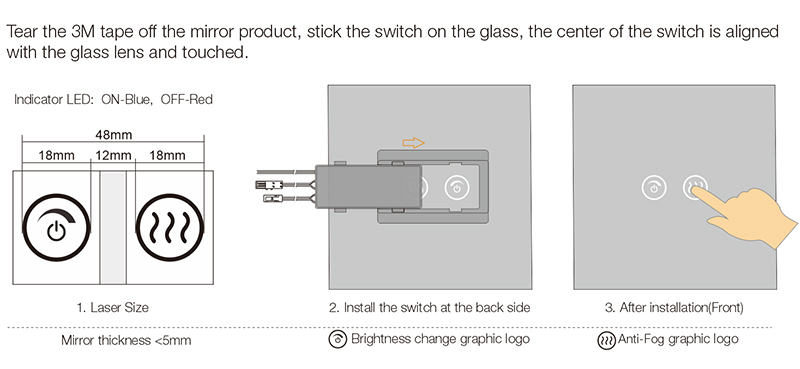 Tear the 3M tape off the mirror product, stick the switch on the glass, the center of the switch is aligned with the glass lens and touched.

Indicator LED: ON-Blue, OFF-Red

48mm

18mm 12mm 18mm

1. Laser Size

2. Install the switch at the back side

3. After installation(Front)

Mirror thickness <5mm

Brightness change graphic logo

Anti-Fog graphic logo