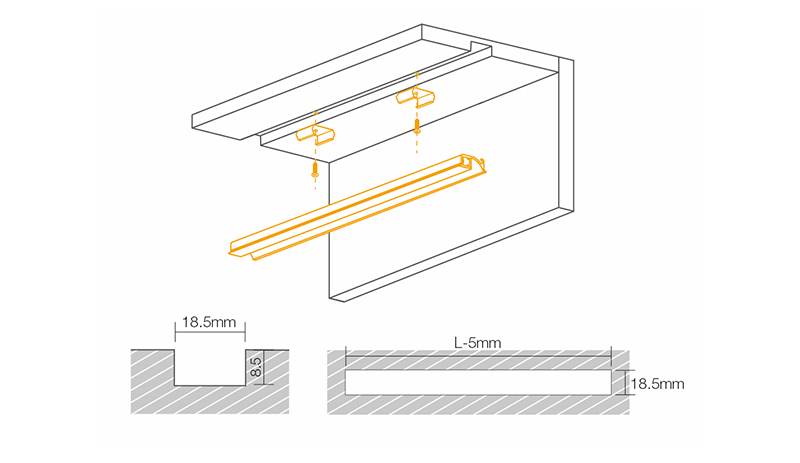 18.5mm

8.5

L-5mm

18.5mm