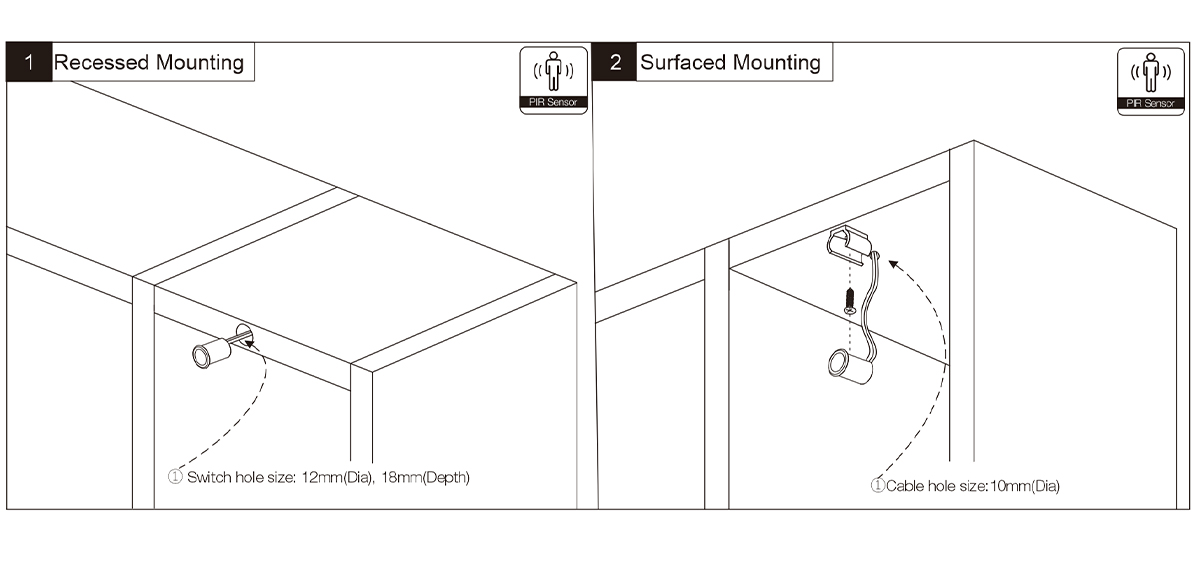 1 Recessed Mounting

PIR Sensor

① Switch hole size: 12mm(Dia), 18mm(Depth)

2 Surfaced Mounting

PIR Sensor

①Cable hole size:10mm(Dia)