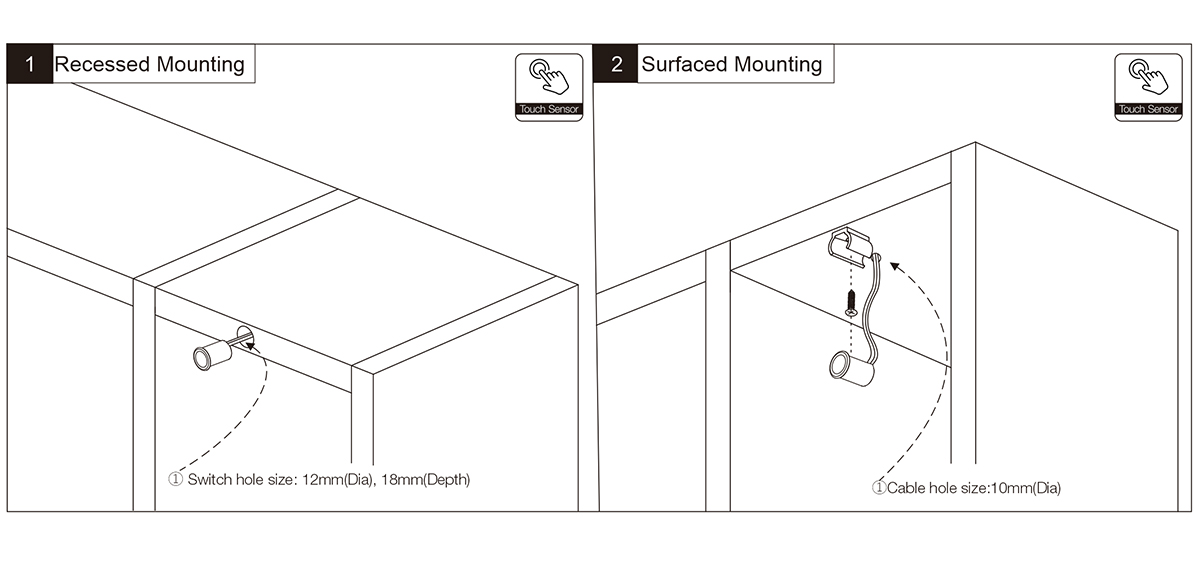 1 Recessed Mounting

Touch Sensor

① Switch hole size: 12mm(Dia), 18mm(Depth)

2 Surfaced Mounting

Touch Sensor

①Cable hole size:10mm(Dia)