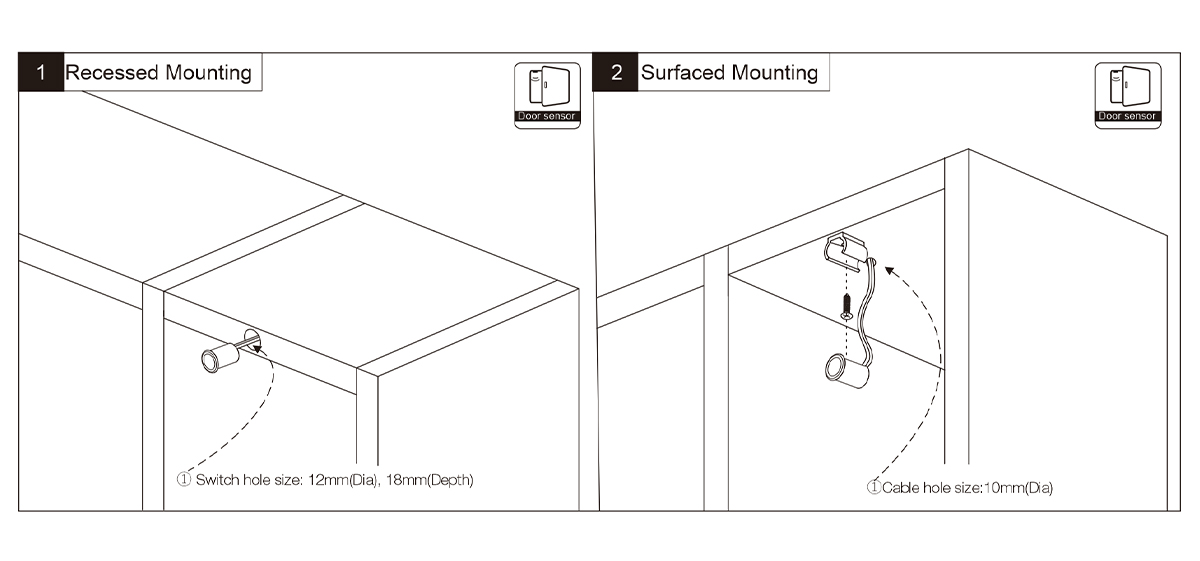 1 Recessed Mounting

Door sensor

① Switch hole size: 12mm(Dia), 18mm(Depth)

2 Surfaced Mounting

Door sensor

①Cable hole size:10mm(Dia)