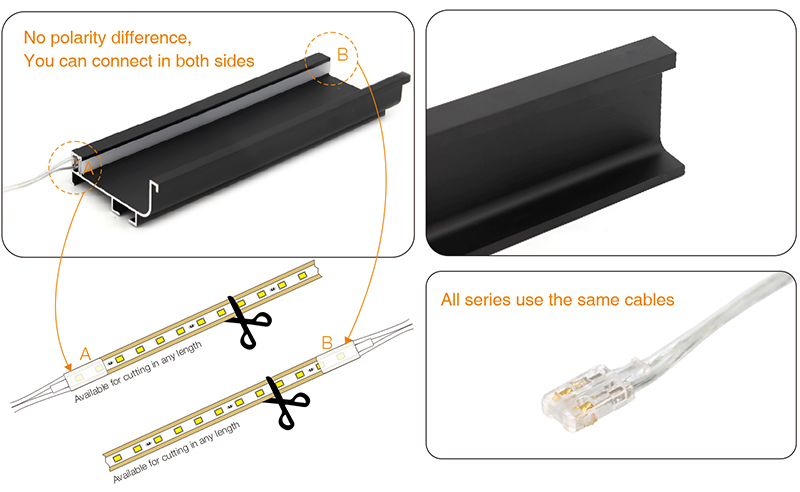 No polarity difference,
You can connect in both sides

B

A

A

Available for cutting in any length

B

Available for cutting in any length

All series use the same cables