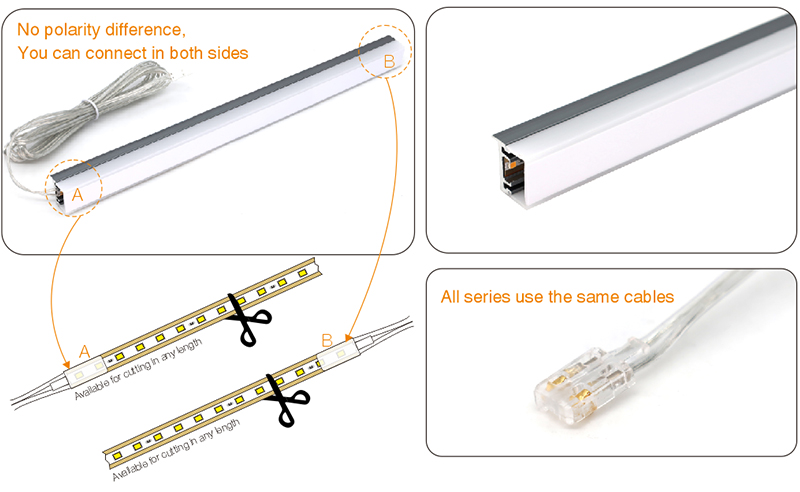 No polarity difference,
You can connect in both sides

B

A

A

Available for cutting in any length

B

Available for cutting in any length

All series use the same cables