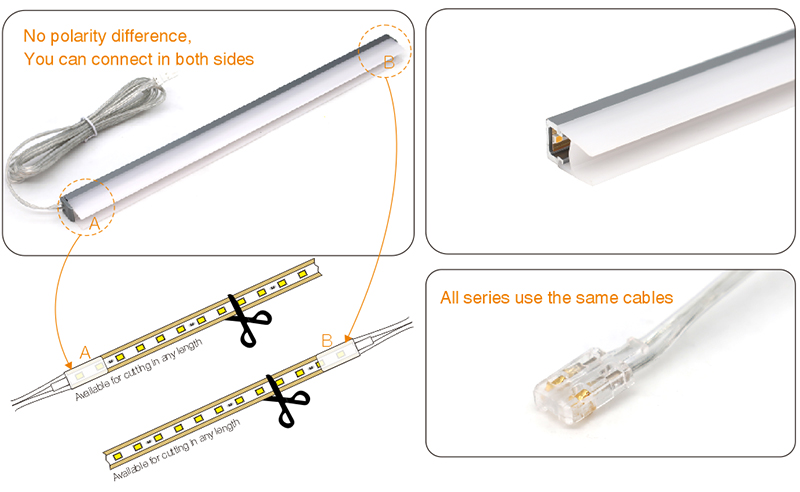 No polarity difference,
You can connect in both sides

B

A

A

Available for cutting in any length

B

Available for cutting in any length

All series use the same cables