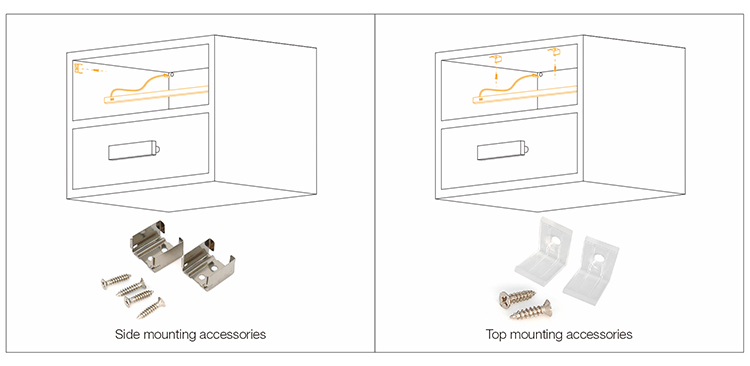 Side mounting accessories

Top mounting accessories