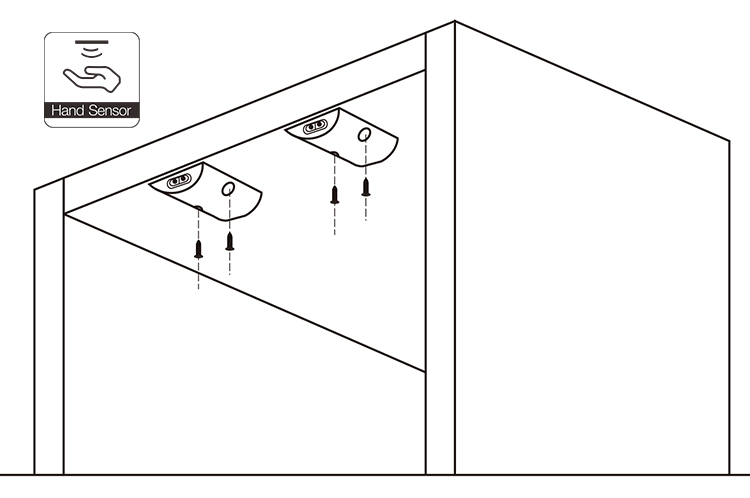 Hand Sensor