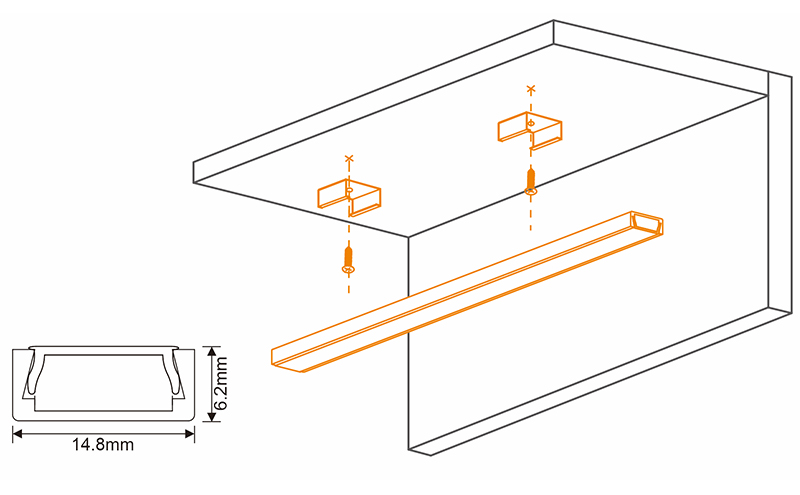 6.2mm
14.8mm