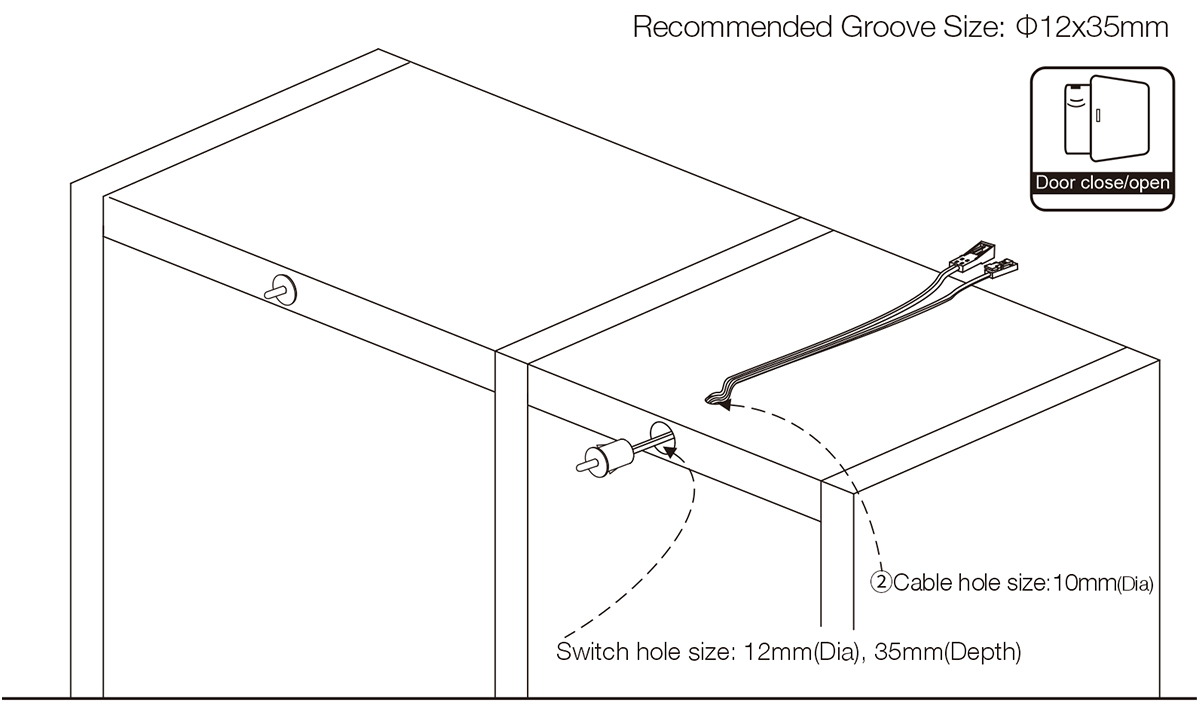 Recommended Groove Size: Φ12x35mm

Door close/open

②Cable hole size:10mm(Dia)

Switch hole size: 12mm(Dia), 35mm(Depth)