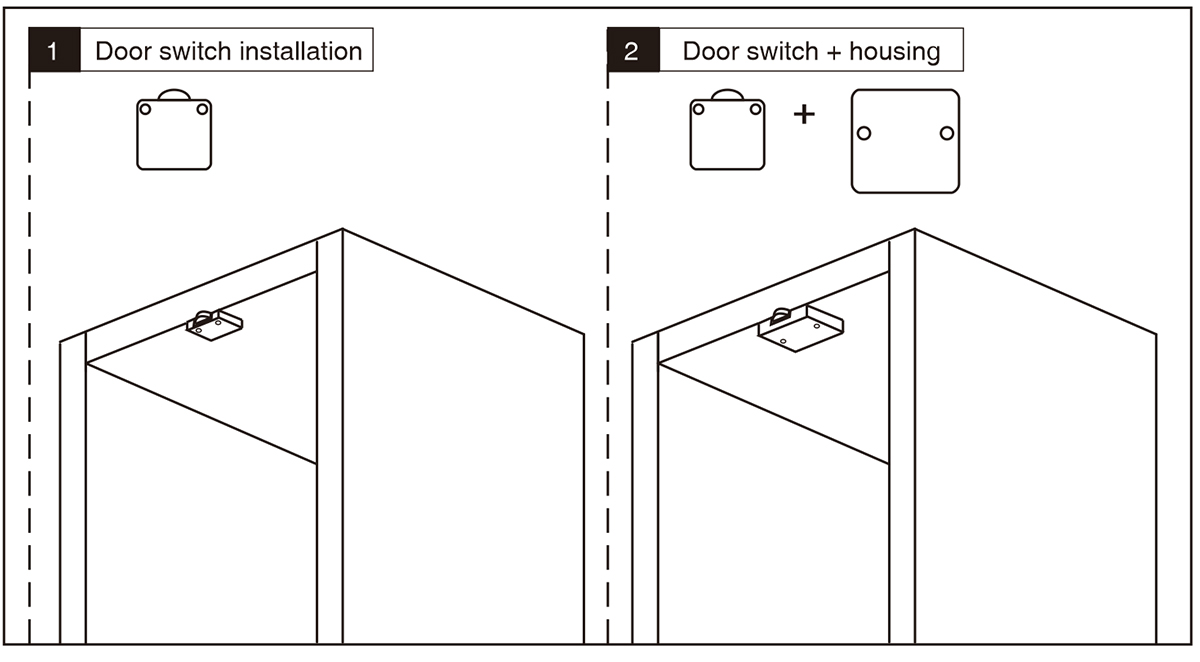 1 Door switch installation

2 Door switch + housing

+