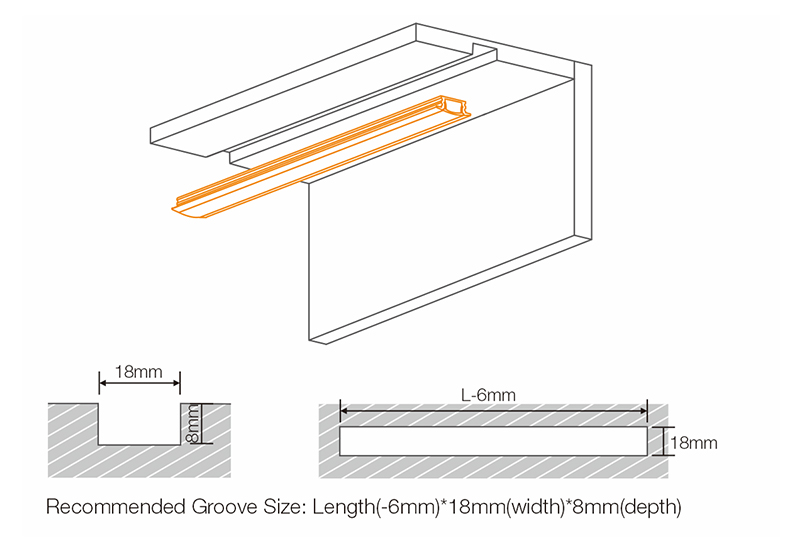 18mm

8mm

L-6mm

18mm

Recommended Groove Size: Length(-6mm)*18mm(width)*8mm(depth)