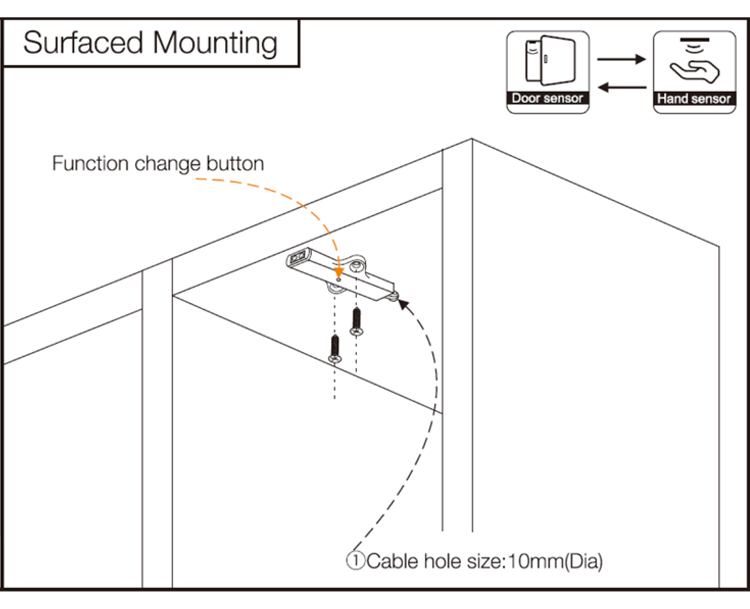 Surfaced Mounting

Door sensor

Hand sensor

Function change button

①Cable hole size:10mm(Dia)